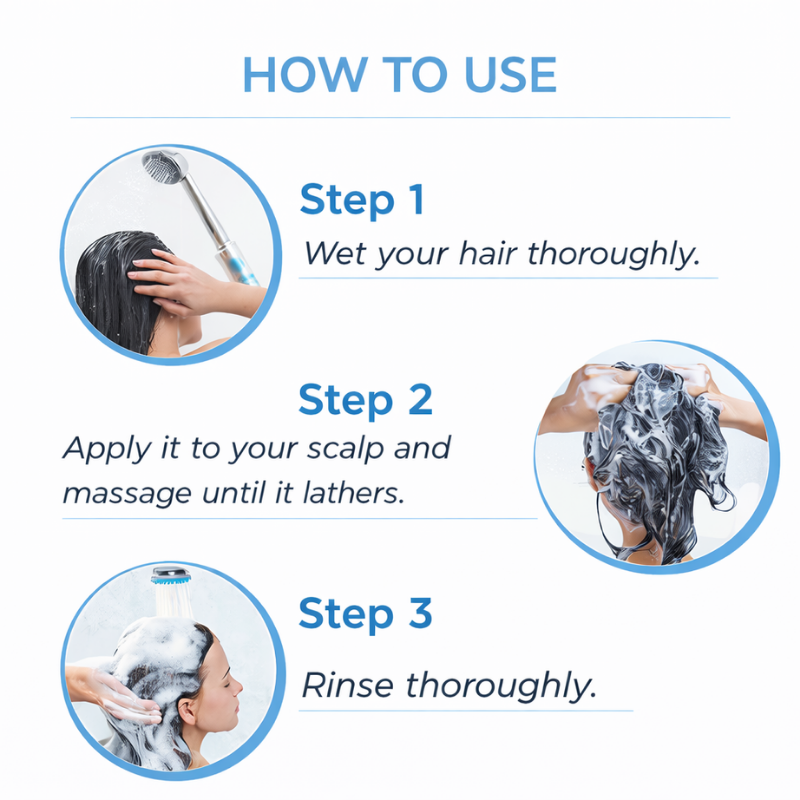 HOW TO USE

Step 1
Wet your hair thoroughly.

Step 2
Apply it to your scalp and massage until it lathers.

Step 3
Rinse thoroughly.