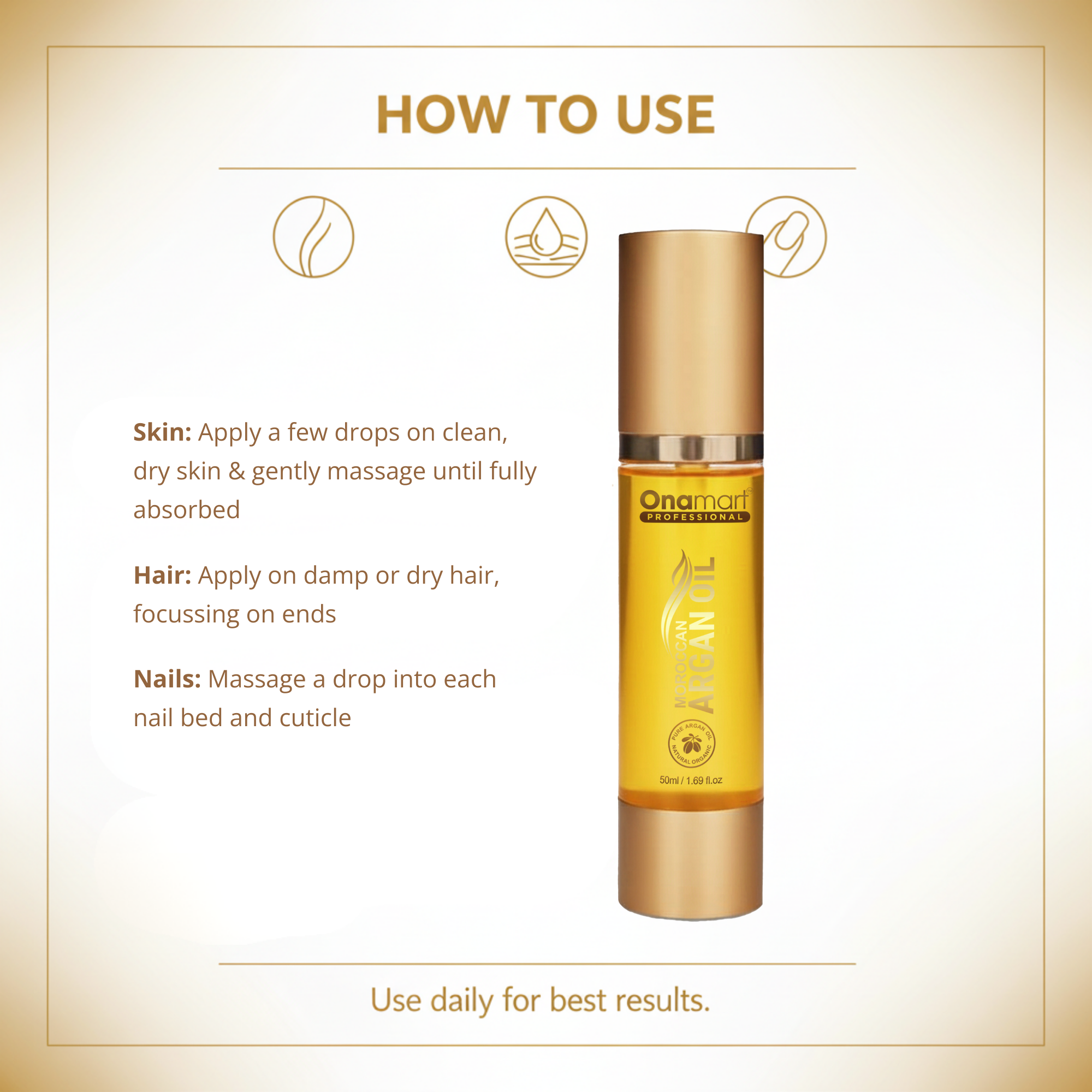 HOW TO USE

Skin: Apply a few drops on clean, dry skin & gently massage until fully absorbed

Hair: Apply on damp or dry hair, focussing on ends

Nails: Massage a drop into each nail bed and cuticle

Onamart®
PROFESSIONAL
MOROCCAN
ARGAN OIL
PURE ARGAN OIL
NATURAL ORGANIC
50ml / 1.69 fl.oz

Use daily for best results.